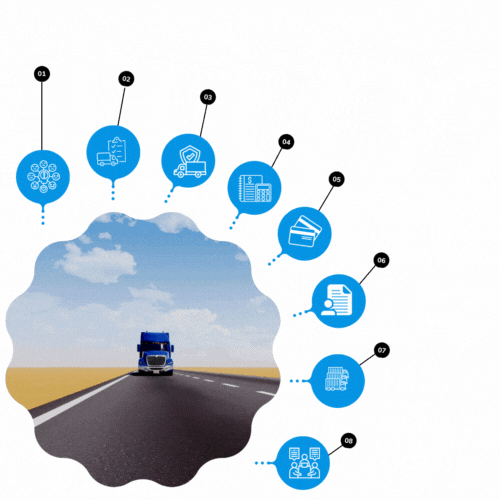 01

02

03

04

05

06

07

08